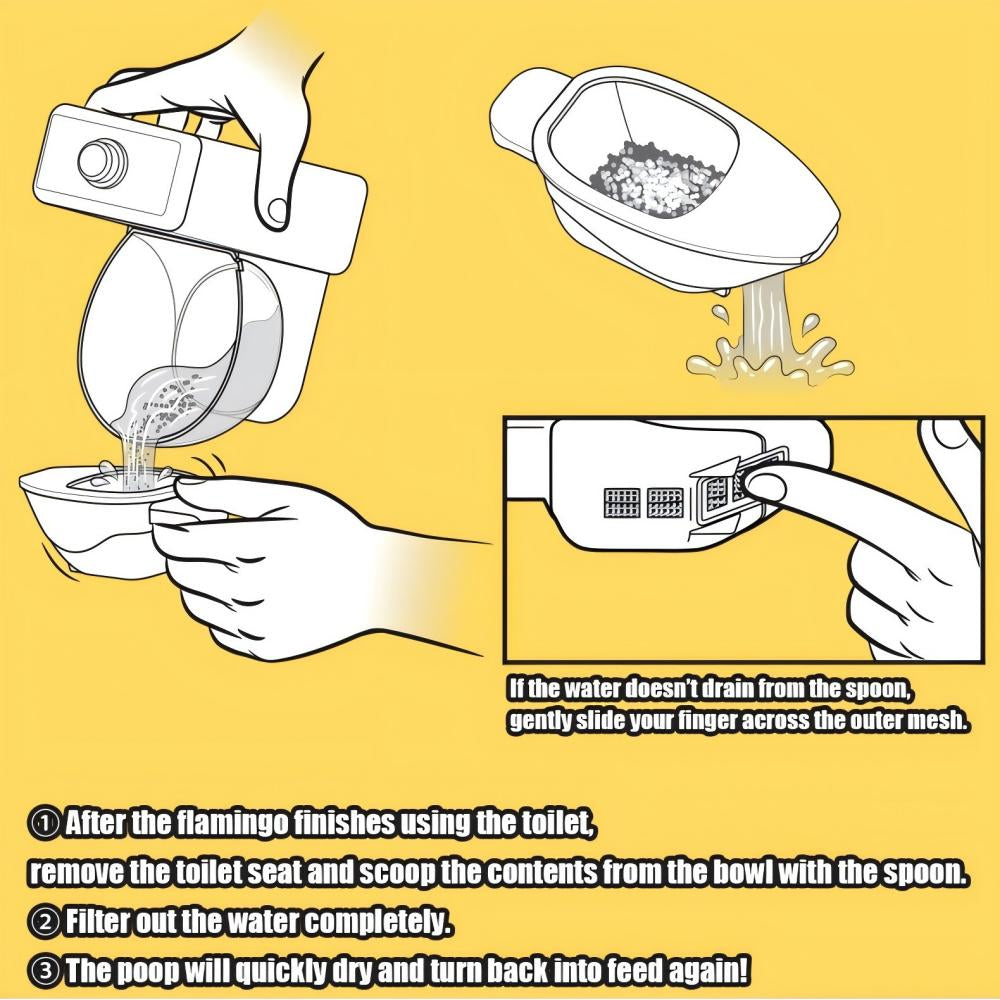 If the water doesn't drain from the spoon, gently slide your finger across the outer mesh.

① After the flamingo finishes using the toilet, remove the toilet seat and scoop the contents from the bowl with the spoon.
② Filter out the water completely.
③ The poop will quickly dry and turn back into feed again!